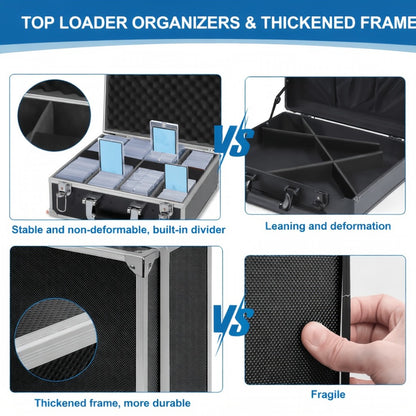 TOP LOADER ORGANIZERS & THICKENED FRAME

VS

Stable and non-deformable, built-in divider

Leaning and deformation

VS

Thickened frame, more durable

Fragile